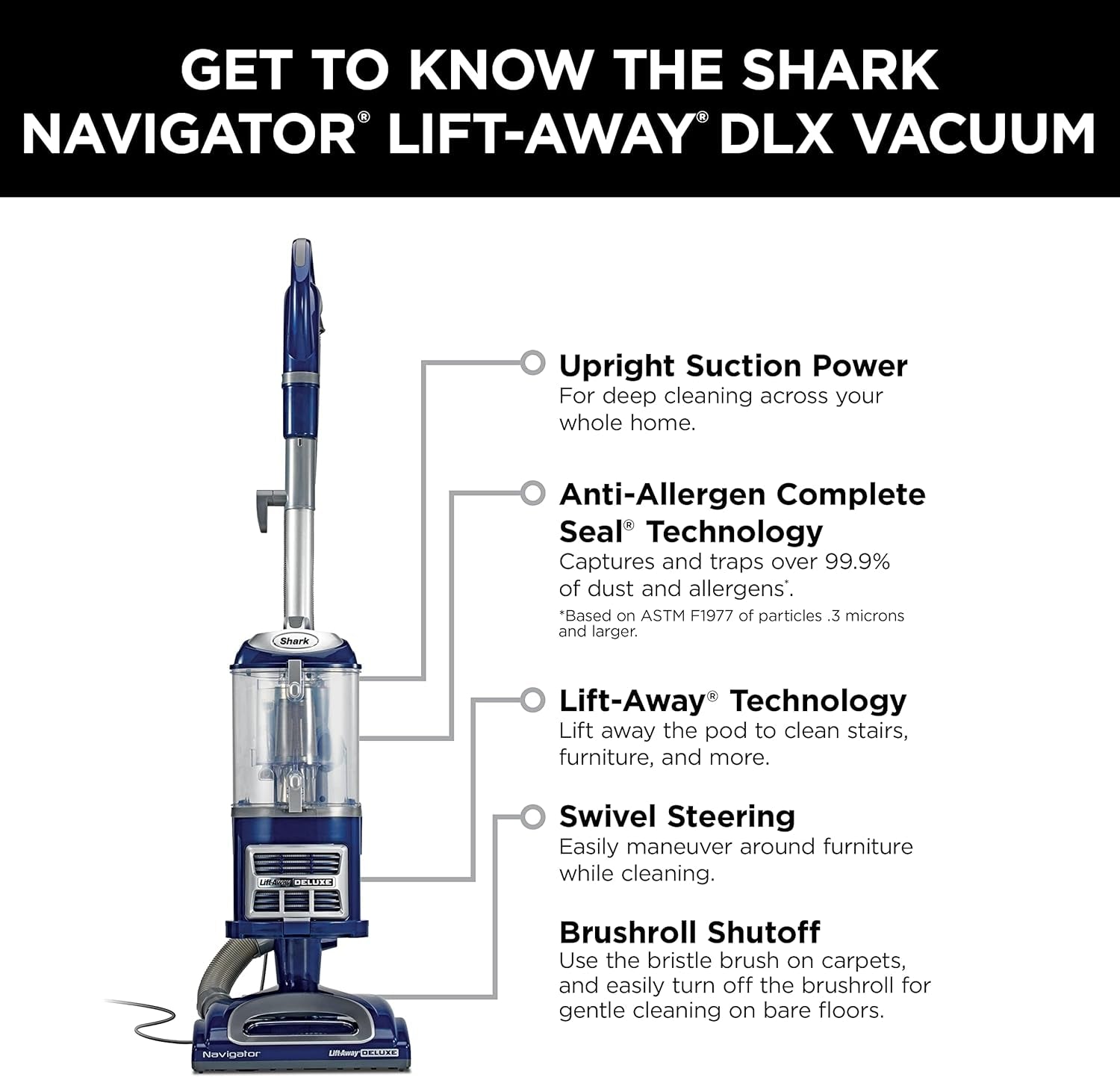 GET TO KNOW THE SHARK NAVIGATOR® LIFT-AWAY® DLX VACUUM

Shark

Lift-Away DELUXE

Navigator

Lift-Away DELUXE

Upright Suction Power
For deep cleaning across your whole home.

Anti-Allergen Complete Seal® Technology
Captures and traps over 99.9% of dust and allergens*.
*Based on ASTM F1977 of particles .3 microns and larger.

Lift-Away® Technology
Lift away the pod to clean stairs, furniture, and more.

Swivel Steering
Easily maneuver around furniture while cleaning.

Brushroll Shutoff
Use the bristle brush on carpets, and easily turn off the brushroll for gentle cleaning on bare floors.