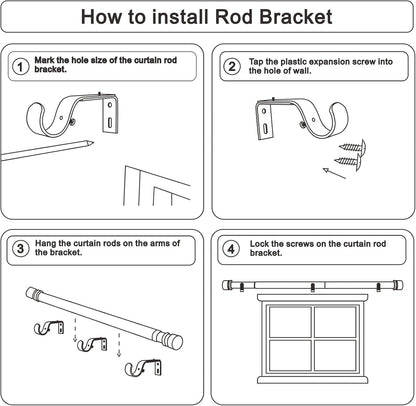 How to install Rod Bracket

1 Mark the hole size of the curtain rod bracket.

2 Tap the plastic expansion screw into the hole of wall.

3 Hang the curtain rods on the arms of the bracket.

4 Lock the screws on the curtain rod bracket.