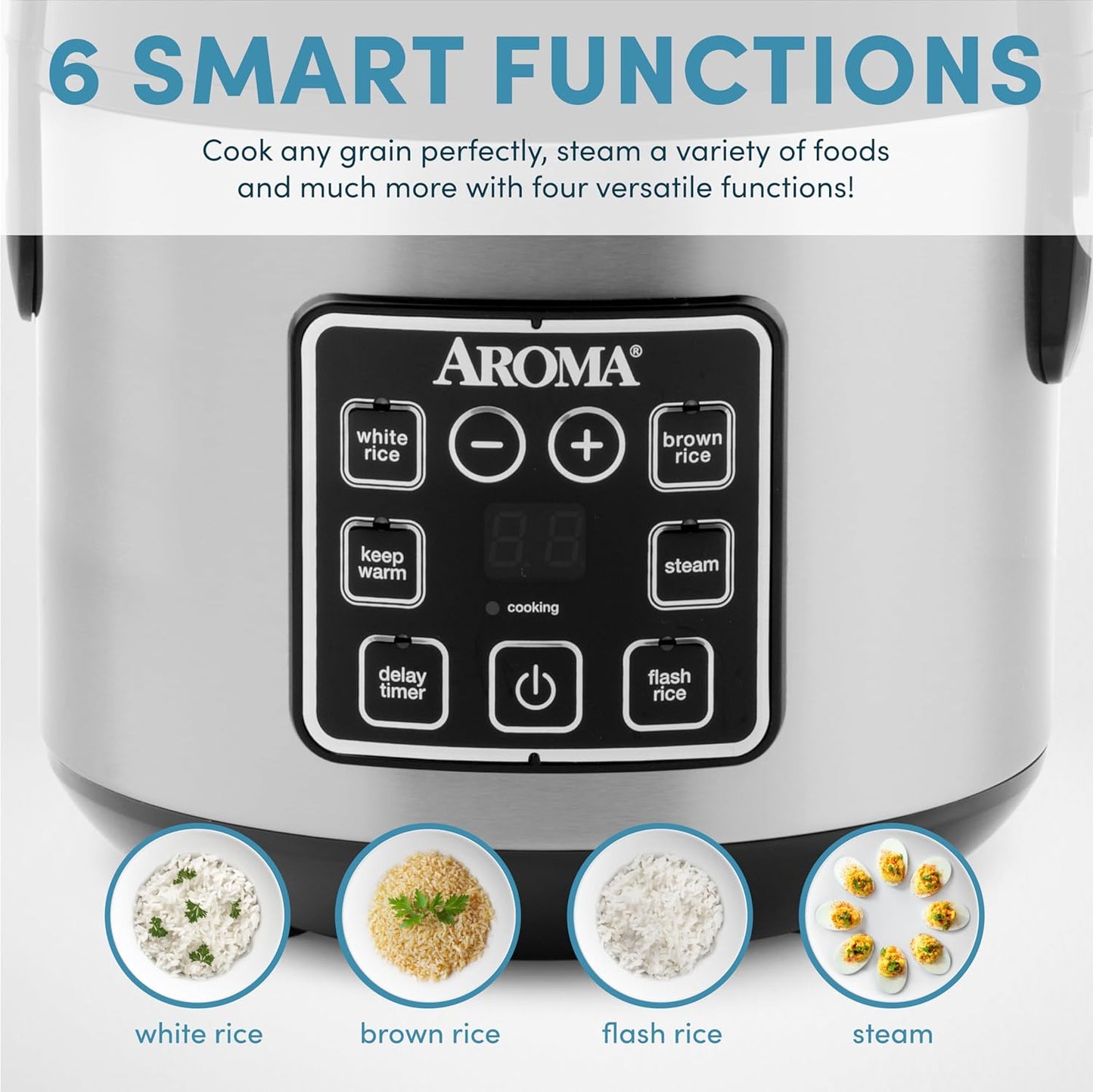 6 SMART FUNCTIONS

Cook any grain perfectly, steam a variety of foods and much more with four versatile functions!

AROMA®

white rice

−

+

brown rice

keep warm

steam

cooking

delay timer

flash rice

white rice

brown rice

flash rice

steam